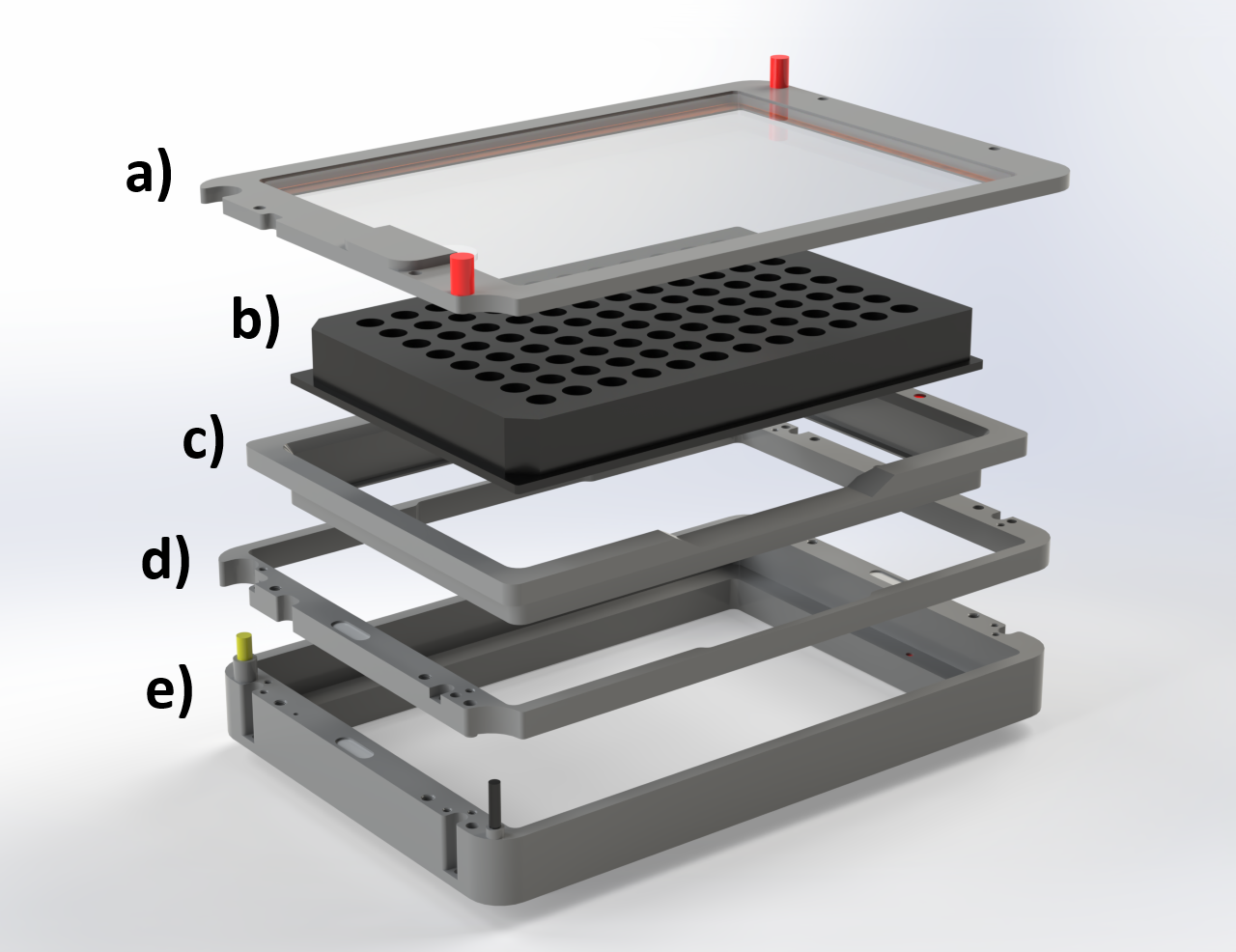 a)

b)

c)

d)

e)